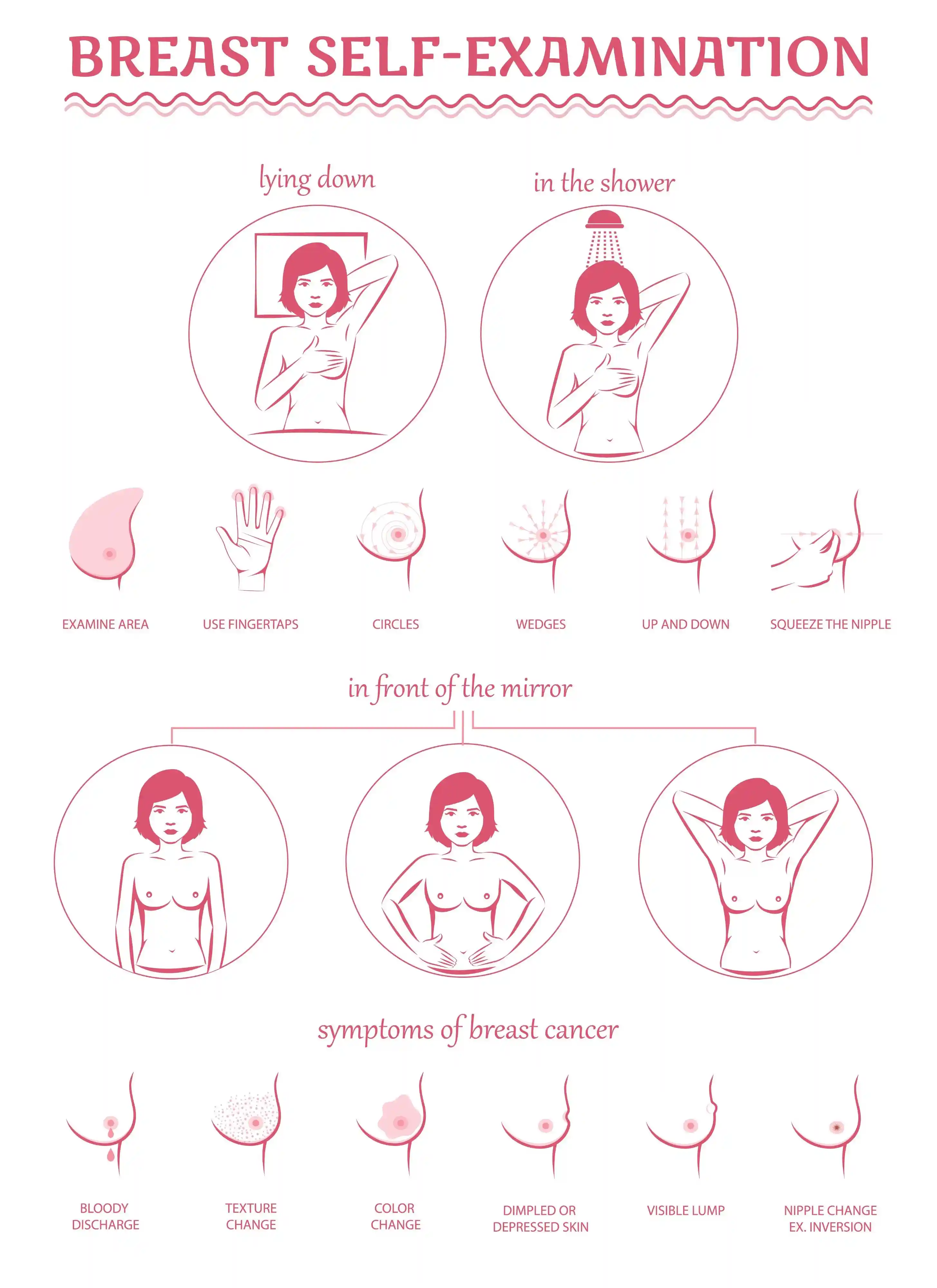 BREAST SELF-EXAMINATION

lying down

in the shower

EXAMINE AREA

USE FINGERTAPS

CIRCLES

WEDGES

UP AND DOWN

SQUEEZE THE NIPPLE

in front of the mirror

symptoms of breast cancer

BLOODY DISCHARGE

TEXTURE CHANGE

COLOR CHANGE

DIMPLED OR DEPRESSED SKIN

VISIBLE LUMP

NIPPLE CHANGE EX. INVERSION